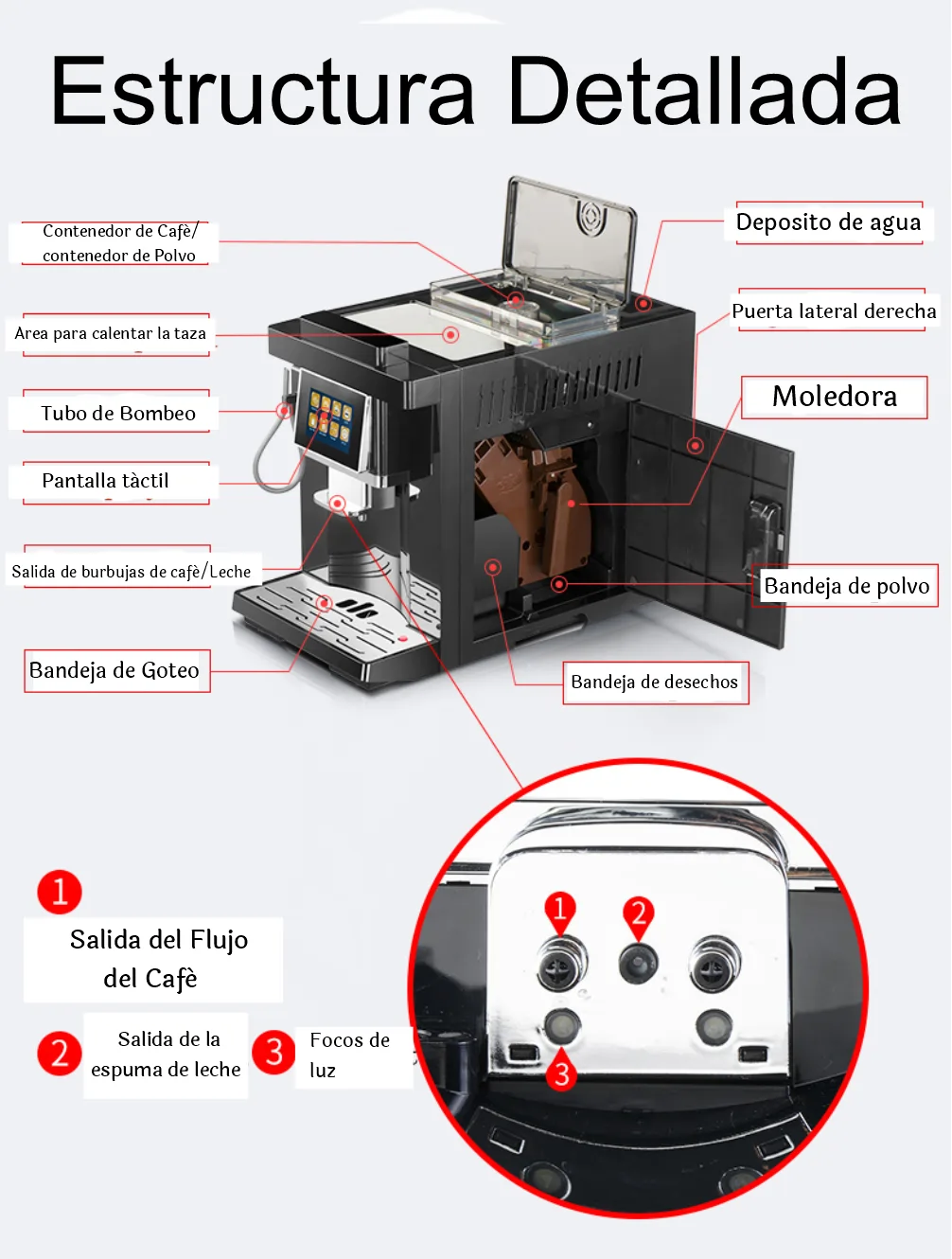 Estructura Detallada

Contenedor de Cafè/ contenedor de Polvo

Area para calentar la taza

Tubo de Bombeo

Pantalla tàctil

Salida de burbujas de cafè/Leche

Bandeja de Goteo

Deposito de agua

Puerta lateral derecha

Moledora

Bandeja de polvo

Bandeja de desechos

1 Salida del Flujo del Cafè

2 Salida de la espuma de leche

3 Focos de luz

1 2 3